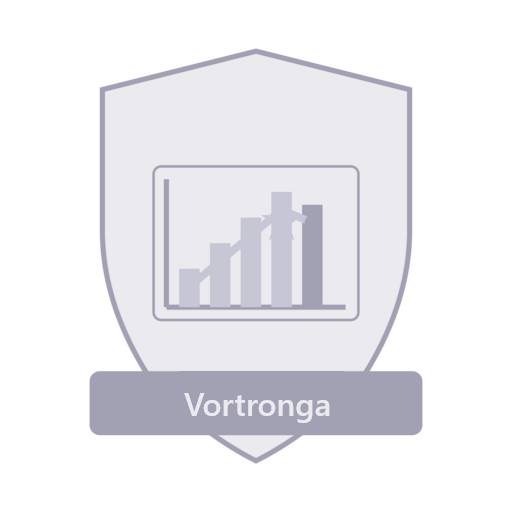 Vortronga